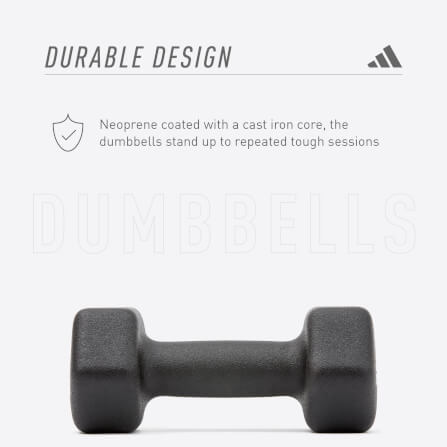 DURABLE DESIGN

Neoprene coated with a cast iron core, the dumbbells stand up to repeated tough sessions

DUMBBELLS